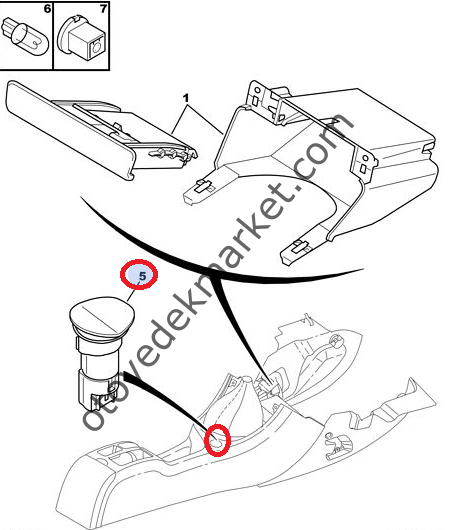 6
7
1
5
otoyedekmarket.com