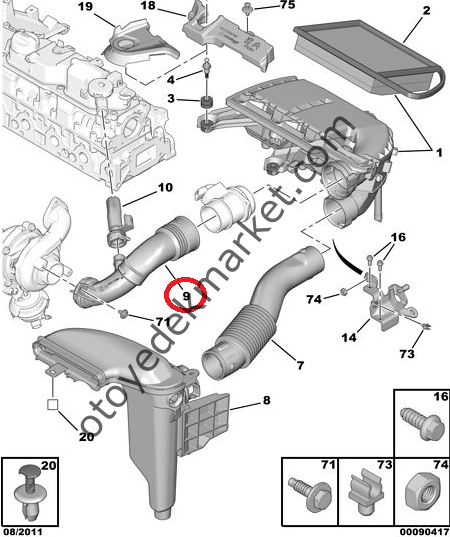 19
18
75
2
4
3
1
10
16
9
74
71
14
73
7
8
20
otoyedekmarket.com
16
20
71
73
74
08/2011
00090417