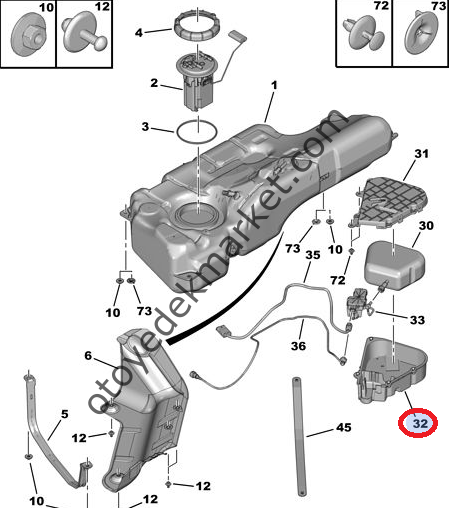 10
12
72
73
4
2
1
3
31
30
73
10
35
72
10
73
33
36
6
5
12
45
32
12
10
12
otoyedekmarket.com