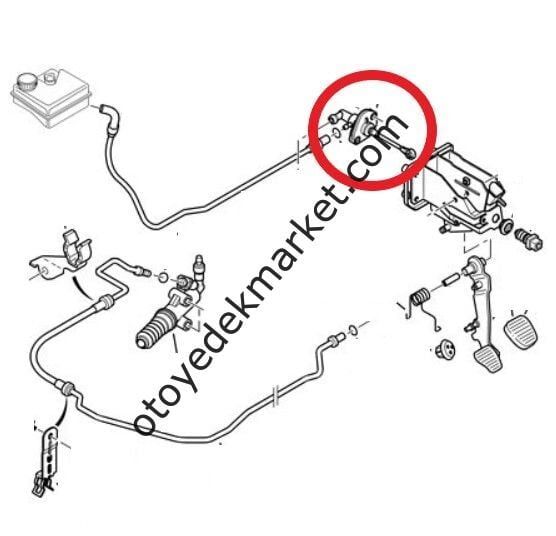 otoyedekmarket.com