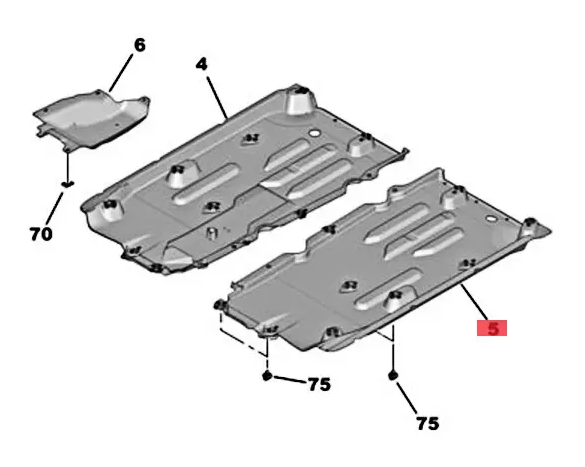 6
4
70
5
75
75