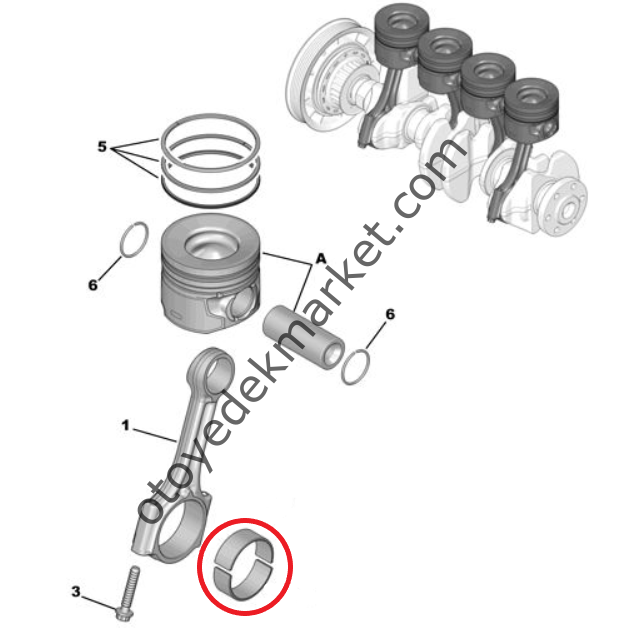 5
6
A
6
1
3
otoyedekmarket.com