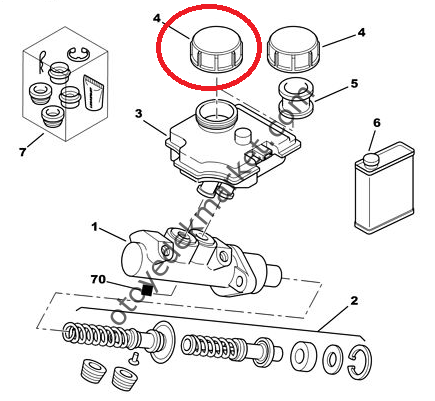 4
4
5
3
6
7
1
70
2
otoyedekmarket.com