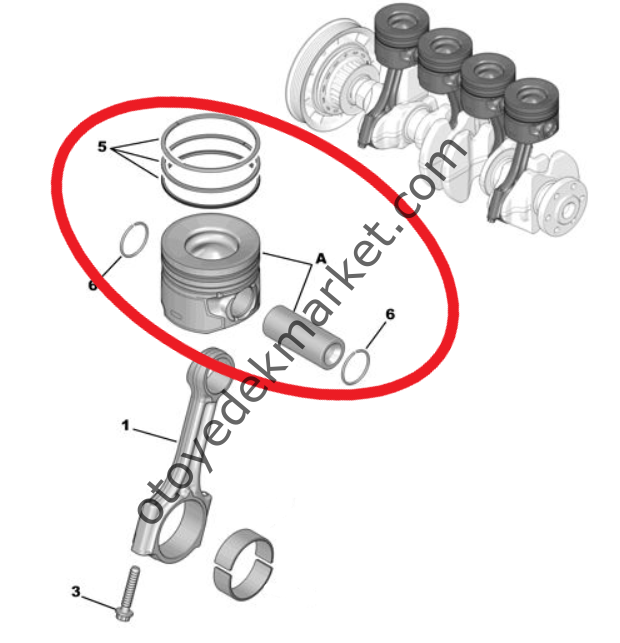 5
6
A
6
1
3
otoyedekmarket.com