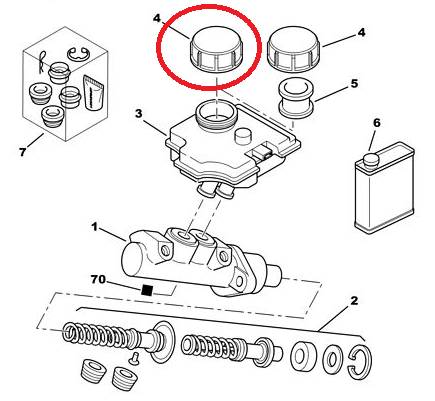 4
4
5
3
6
7
1
70
2