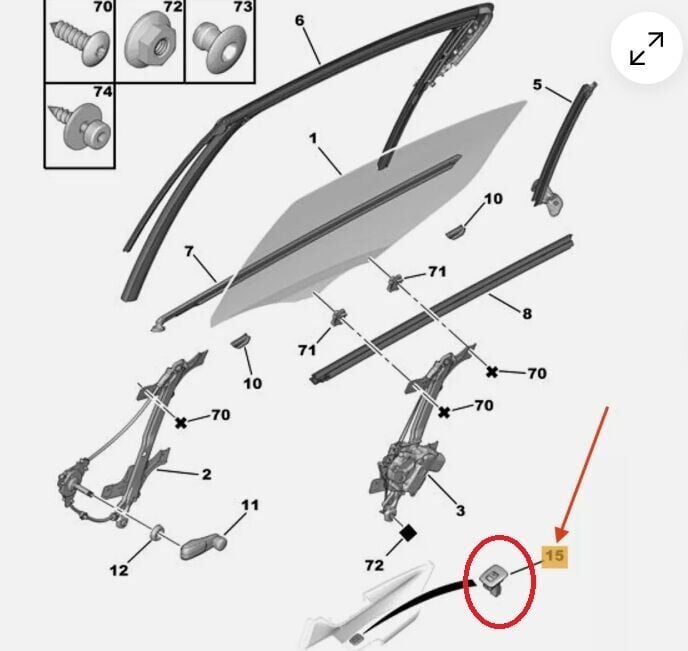 70
72
73
74
6
5
1
10
7
71
8
71
10
70
70
70
2
3
11
12
72
15