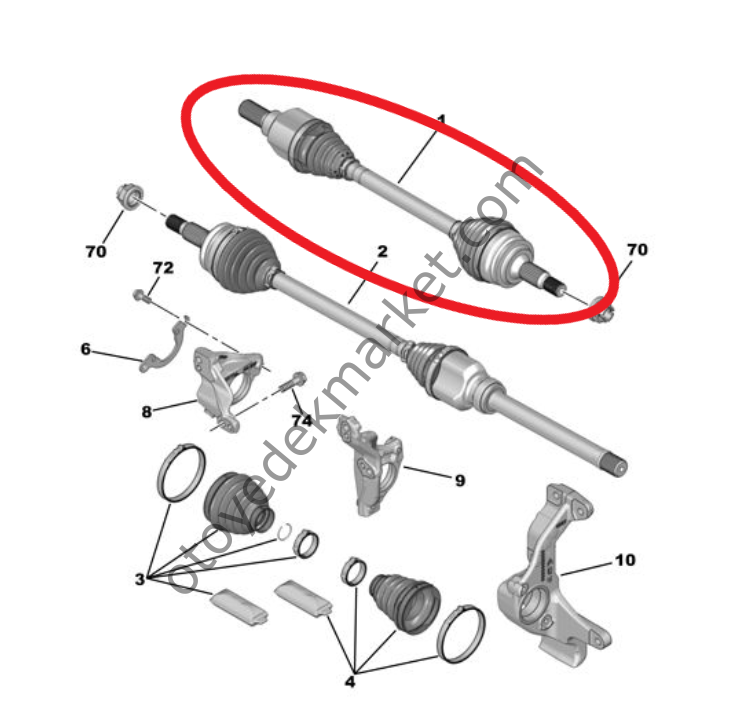 1
70
2
70
72
6
8
74
9
3
10
4
otoyedekmarket.com