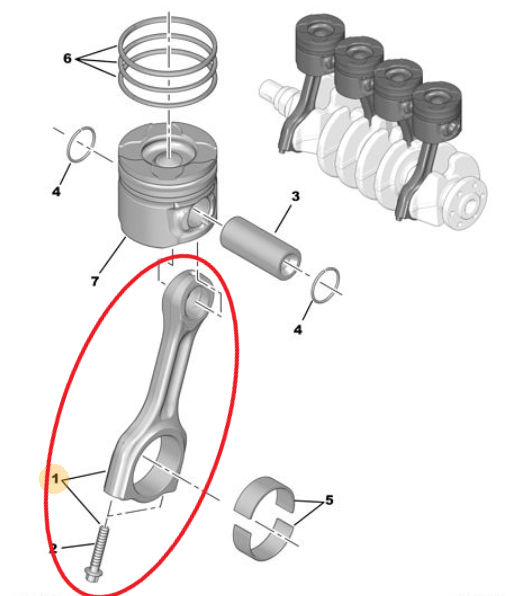 6
4
3
7
4
1
5
2