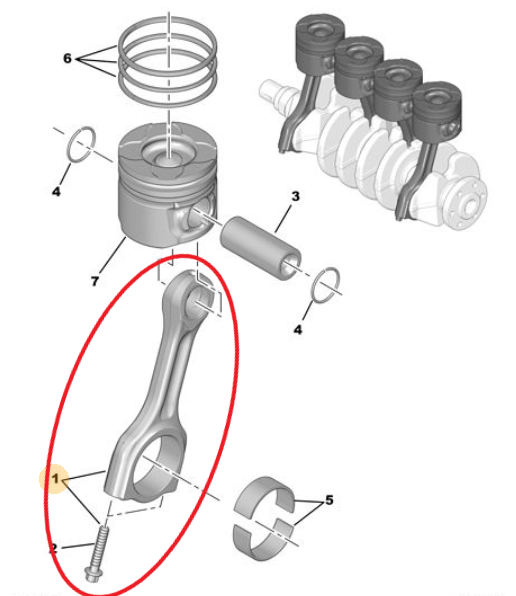 6
4
3
7
4
1
5
2