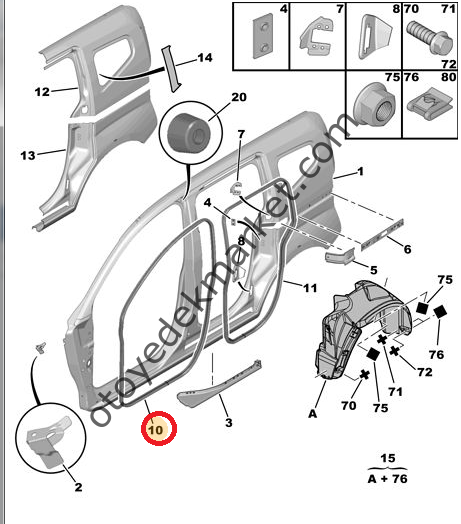 4
7
8
70
71
72
75
76
80
14
12
20
13
7
1
4
8
6
5
11
75
76
72
71
70
75
A
10
3
2
15
A + 76
otoyedekmarket.com