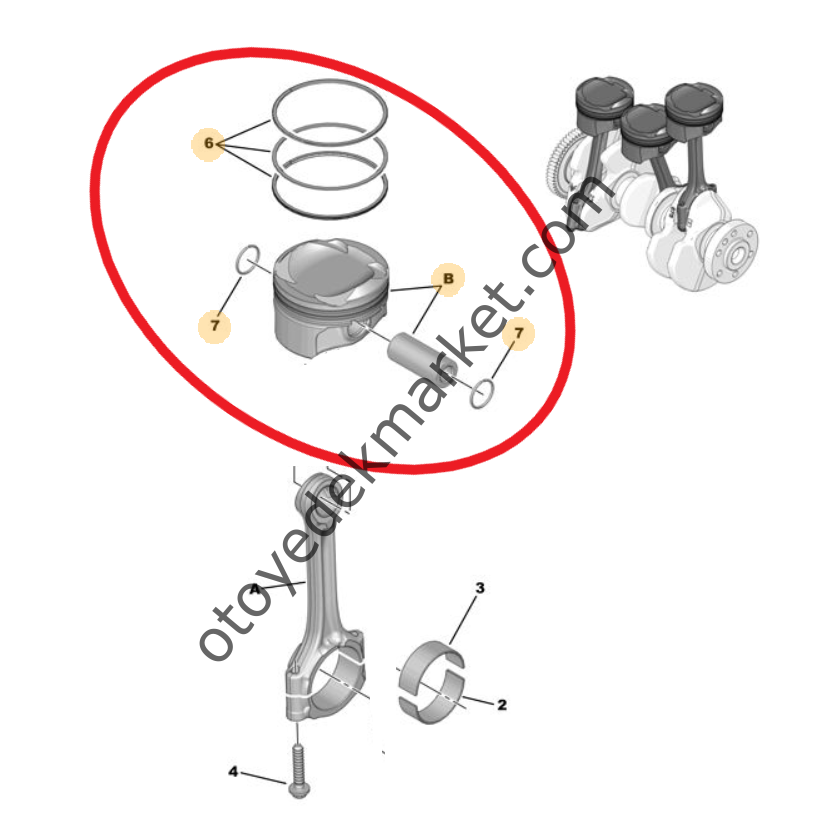 6
7
B
7
otoyedekmarket.com
A
3
2
4