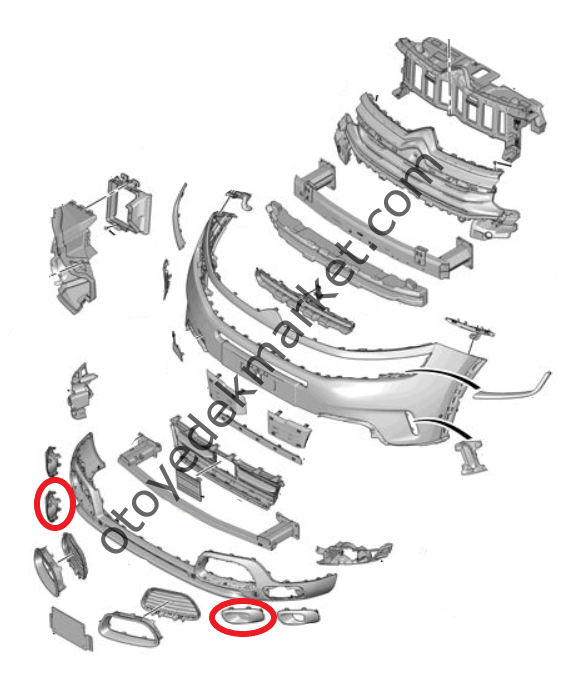 otoyedekmarket.com