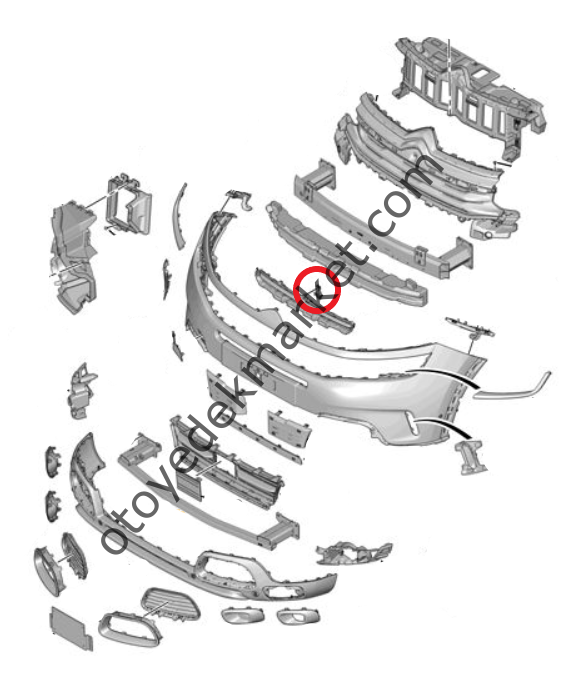 otoyedekmarket.com