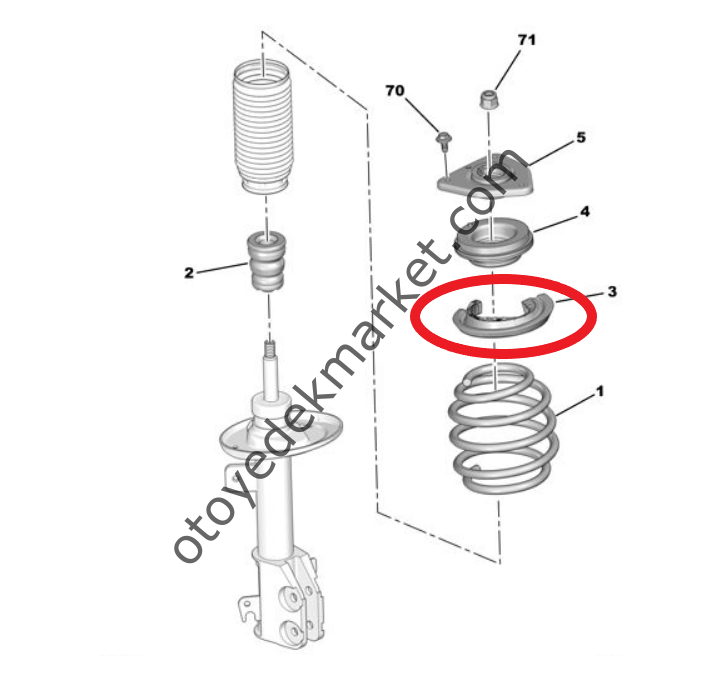 71
70
5
4
2
3
1
otoyedekmarket.com