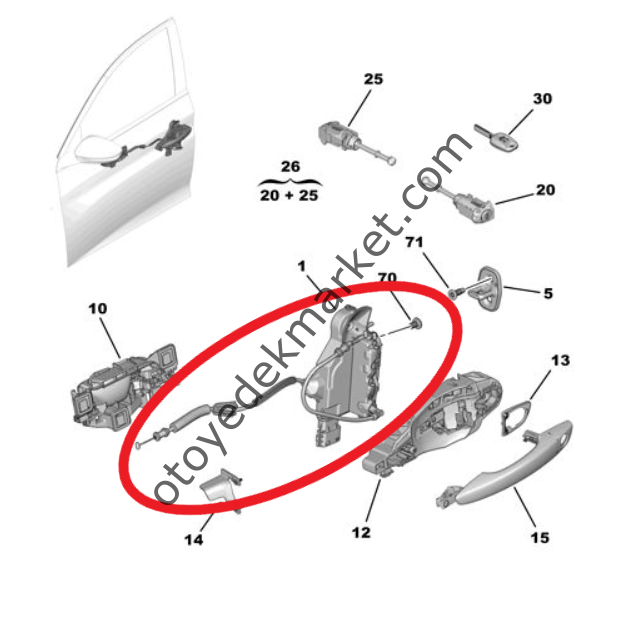 25

30

26
20 + 25

20

71

1

70

5

10

13

otoyedekmarket.com

14

12

15